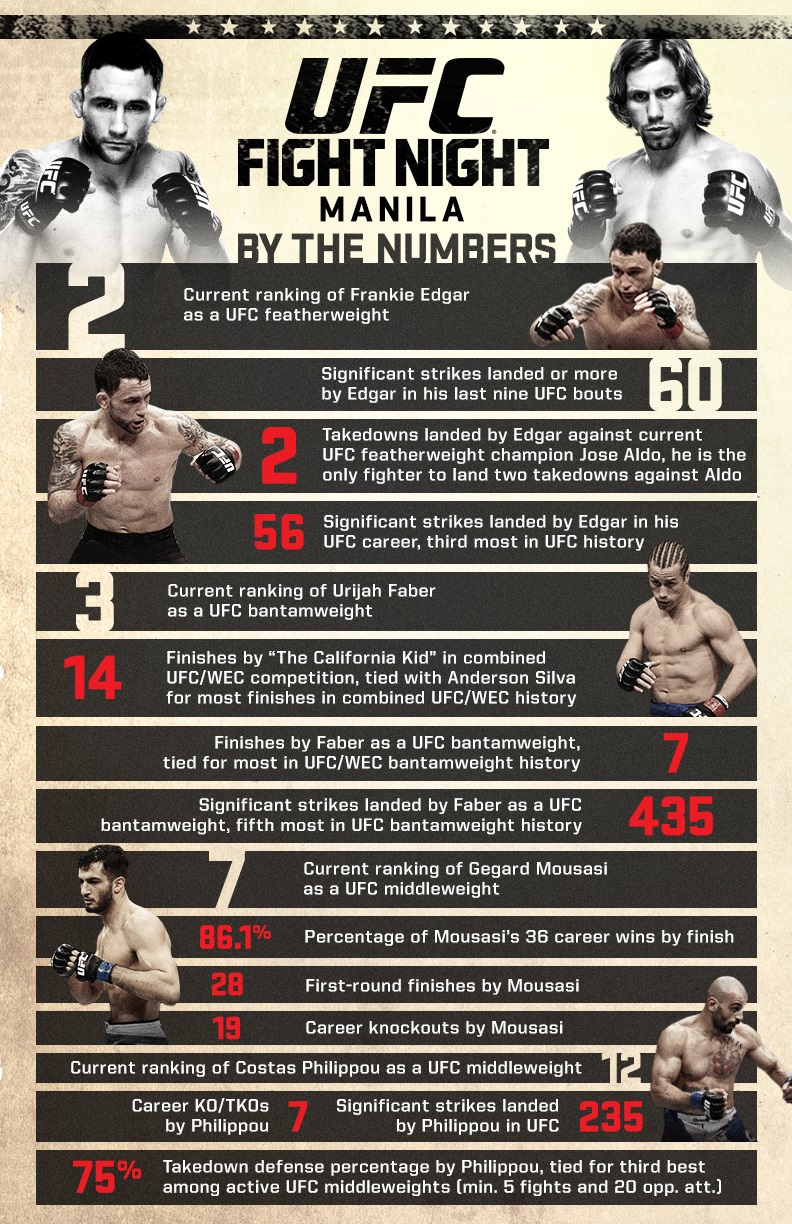 UFC
FIGHT NIGHT
MANILA
BY THE NUMBERS

2
Current ranking of Frankie Edgar as a UFC featherweight

Significant strikes landed or more by Edgar in his last nine UFC bouts
60

2
Takedowns landed by Edgar against current UFC featherweight champion Jose Aldo, he is the only fighter to land two takedowns against Aldo

56
Significant strikes landed by Edgar in his UFC career, third most in UFC history

3
Current ranking of Urijah Faber as a UFC bantamweight

14
Finishes by "The California Kid" in combined UFC/WEC competition, tied with Anderson Silva for most finishes in combined UFC/WEC history

Finishes by Faber as a UFC bantamweight, tied for most in UFC/WEC bantamweight history
7

Significant strikes landed by Faber as a UFC bantamweight, fifth most in UFC bantamweight history
435

7
Current ranking of Gegard Mousasi as a UFC middleweight

86.1%
Percentage of Mousasi's 36 career wins by finish

28
First-round finishes by Mousasi

19
Career knockouts by Mousasi

Current ranking of Costas Philippou as a UFC middleweight
12

Career KO/TKOs by Philippou
7
Significant strikes landed by Philippou in UFC
235

75%
Takedown defense percentage by Philippou, tied for third best among active UFC middleweights (min. 5 fights and 20 opp. att.)