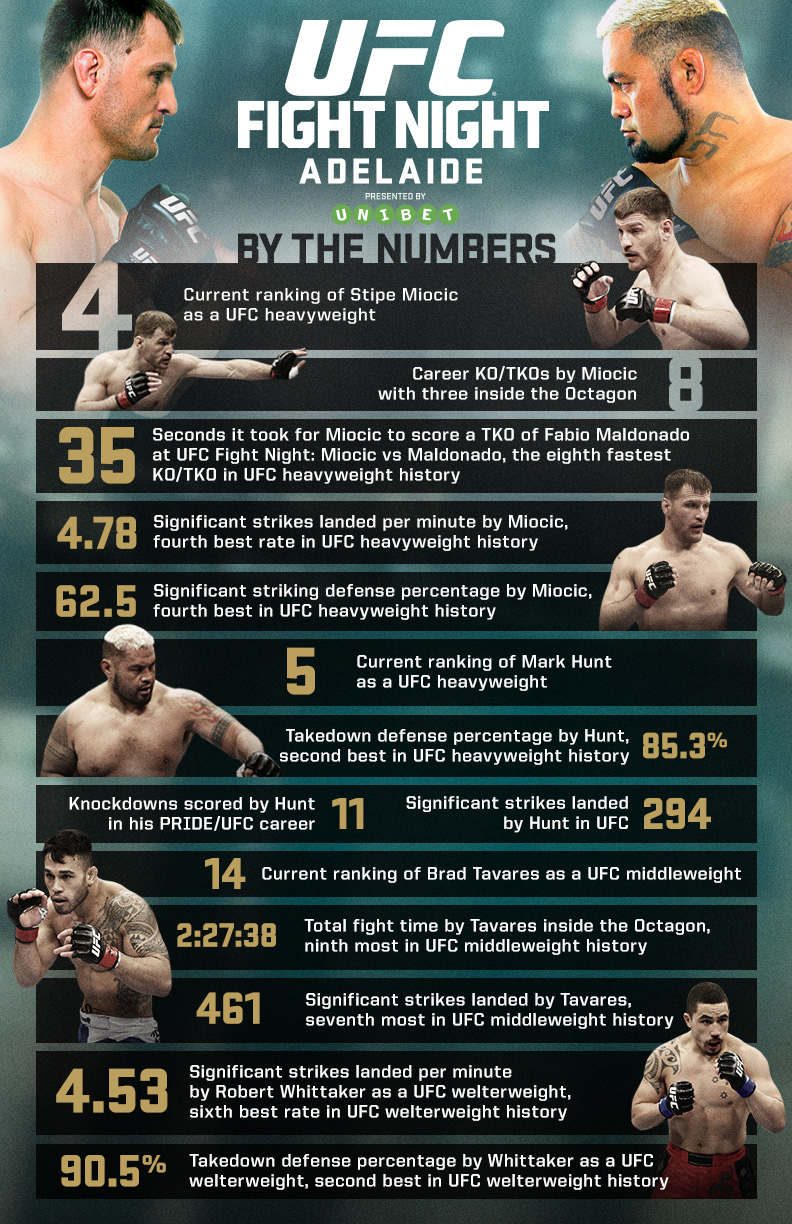 UFC
FIGHT NIGHT
ADELAIDE
PRESENTED BY
UNIBET
BY THE NUMBERS

4 Current ranking of Stipe Miocic as a UFC heavyweight

Career KO/TKOs by Miocic with three inside the Octagon 8

35 Seconds it took for Miocic to score a TKO of Fabio Maldonado at UFC Fight Night: Miocic vs Maldonado, the eighth fastest KO/TKO in UFC heavyweight history

4.78 Significant strikes landed per minute by Miocic, fourth best rate in UFC heavyweight history

62.5 Significant striking defense percentage by Miocic, fourth best in UFC heavyweight history

5 Current ranking of Mark Hunt as a UFC heavyweight

Takedown defense percentage by Hunt, second best in UFC heavyweight history 85.3%

Knockdowns scored by Hunt in his PRIDE/UFC career 11

Significant strikes landed by Hunt in UFC 294

14 Current ranking of Brad Tavares as a UFC middleweight

2:27:38 Total fight time by Tavares inside the Octagon, ninth most in UFC middleweight history

461 Significant strikes landed by Tavares, seventh most in UFC middleweight history

4.53 Significant strikes landed per minute by Robert Whittaker as a UFC welterweight, sixth best rate in UFC welterweight history

90.5% Takedown defense percentage by Whittaker as a UFC welterweight, second best in UFC welterweight history