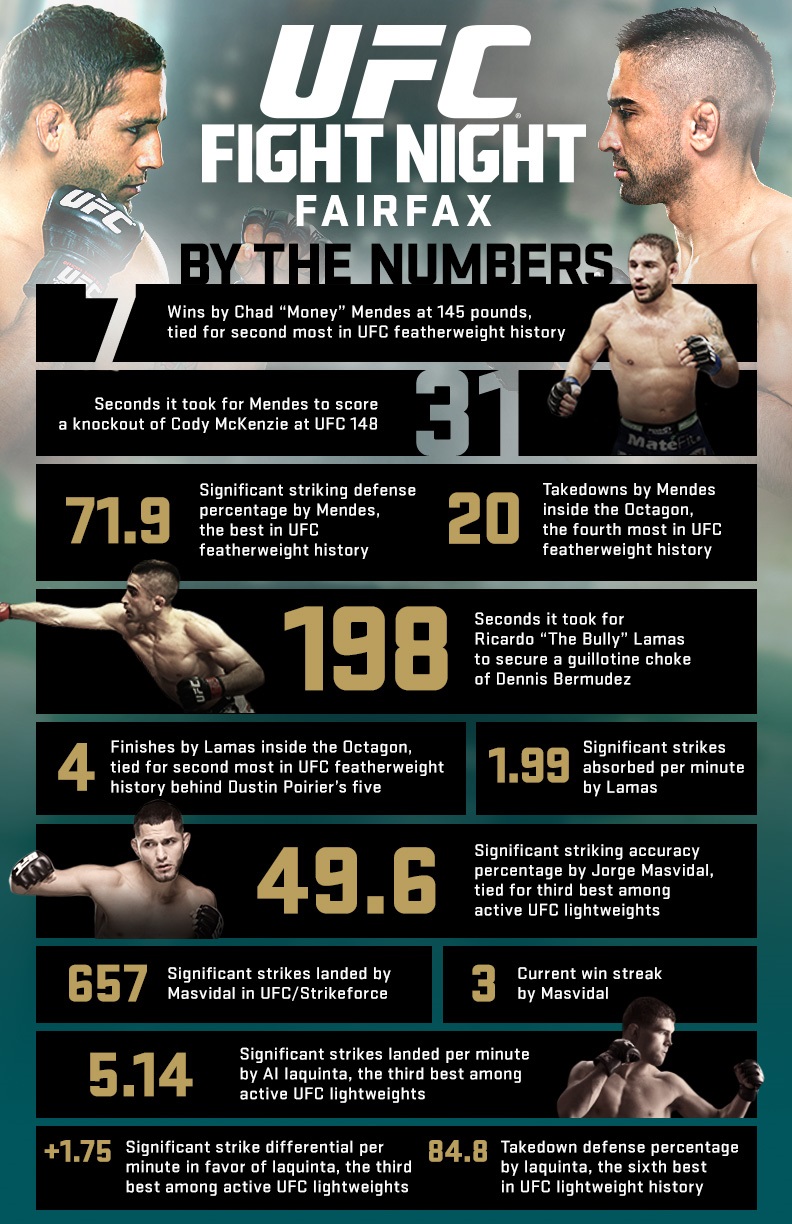 UFC
FIGHT NIGHT
FAIRFAX
BY THE NUMBERS

7 Wins by Chad "Money" Mendes at 145 pounds, tied for second most in UFC featherweight history

Seconds it took for Mendes to score a knockout of Cody McKenzie at UFC 148 31

71.9 Significant striking defense percentage by Mendes, the best in UFC featherweight history

20 Takedowns by Mendes inside the Octagon, the fourth most in UFC featherweight history

198 Seconds it took for Ricardo "The Bully" Lamas to secure a guillotine choke of Dennis Bermudez

4 Finishes by Lamas inside the Octagon, tied for second most in UFC featherweight history behind Dustin Poirier's five

1.99 Significant strikes absorbed per minute by Lamas

49.6 Significant striking accuracy percentage by Jorge Masvidal, tied for third best among active UFC lightweights

657 Significant strikes landed by Masvidal in UFC/Strikeforce

3 Current win streak by Masvidal

5.14 Significant strikes landed per minute by Al Iaquinta, the third best among active UFC lightweights

+1.75 Significant strike differential per minute in favor of Iaquinta, the third best among active UFC lightweights

84.8 Takedown defense percentage by Iaquinta, the sixth best in UFC lightweight history