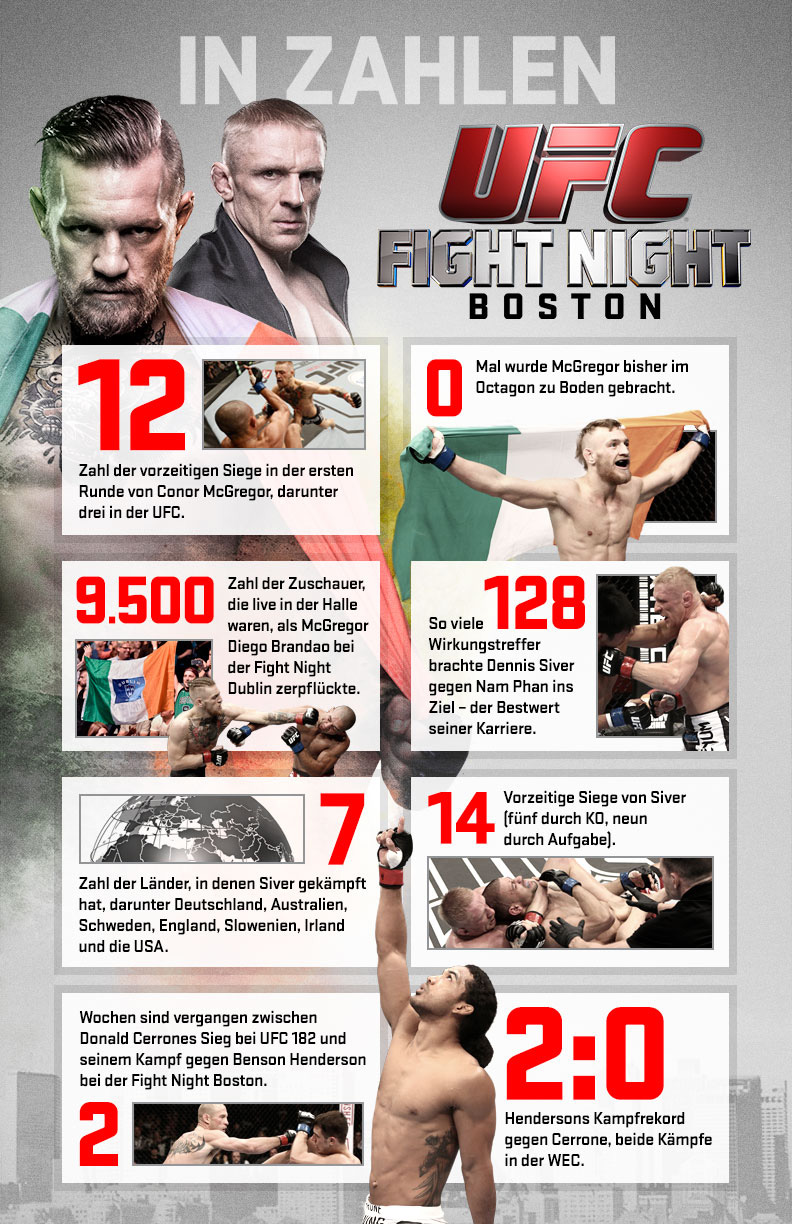 IN ZAHLEN

UFC
FIGHT NIGHT
BOSTON

12
Zahl der vorzeitigen Siege in der ersten Runde von Conor McGregor, darunter drei in der UFC.

0
Mal wurde McGregor bisher im Octagon zu Boden gebracht.

9.500
Zahl der Zuschauer, die live in der Halle waren, als McGregor Diego Brandao bei der Fight Night Dublin zerpflückte.

128
So viele Wirkungstreffer brachte Dennis Siver gegen Nam Phan ins Ziel – der Bestwert seiner Karriere.

7
Zahl der Länder, in denen Siver gekämpft hat, darunter Deutschland, Australien, Schweden, England, Slowenien, Irland und die USA.

14
Vorzeitige Siege von Siver (fünf durch KO, neun durch Aufgabe).

Wochen sind vergangen zwischen Donald Cerrones Sieg bei UFC 182 und seinem Kampf gegen Benson Henderson bei der Fight Night Boston.
2

2:0
Hendersons Kampfrekord gegen Cerrone, beide Kämpfe in der WEC.