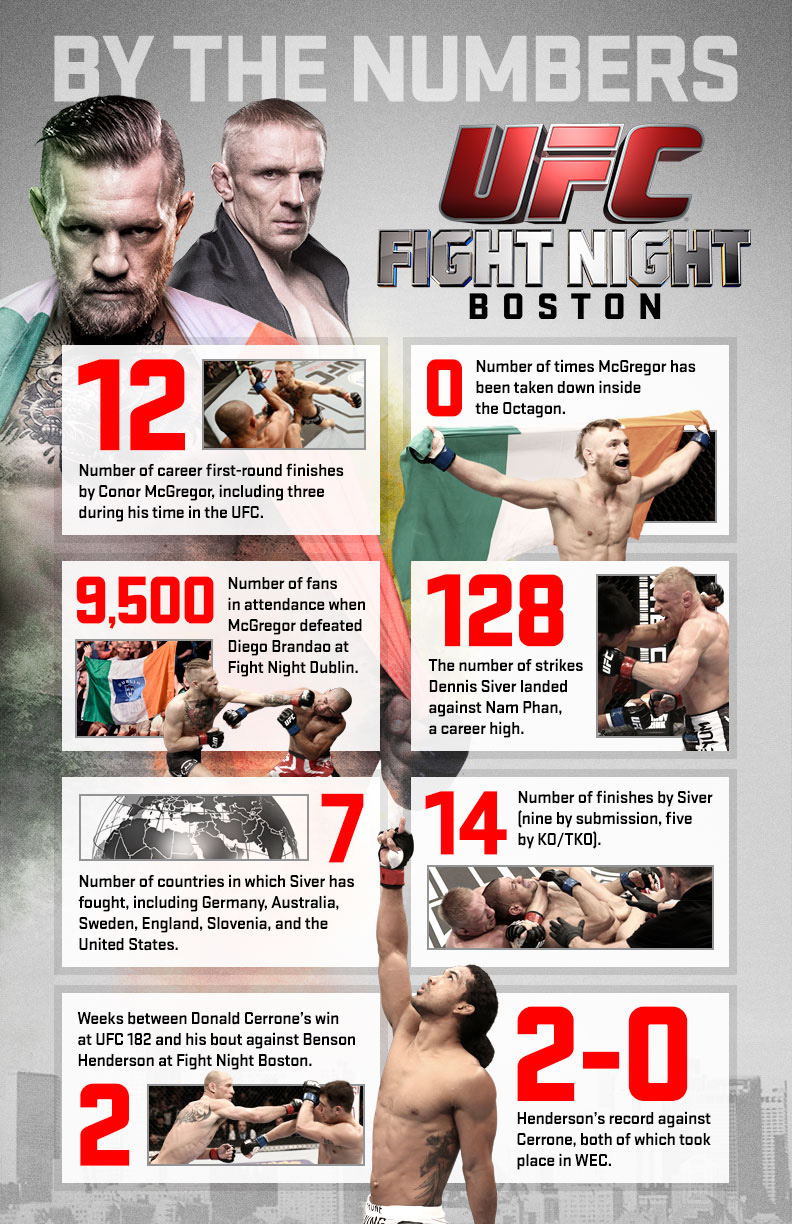 BY THE NUMBERS

UFC
FIGHT NIGHT
BOSTON

12

Number of career first-round finishes by Conor McGregor, including three during his time in the UFC.

0

Number of times McGregor has been taken down inside the Octagon.

9,500

Number of fans in attendance when McGregor defeated Diego Brandao at Fight Night Dublin.

128

The number of strikes Dennis Siver landed against Nam Phan, a career high.

7

Number of countries in which Siver has fought, including Germany, Australia, Sweden, England, Slovenia, and the United States.

14

Number of finishes by Siver (nine by submission, five by KO/TKO).

Weeks between Donald Cerrone's win at UFC 182 and his bout against Benson Henderson at Fight Night Boston.

2

2-0

Henderson's record against Cerrone, both of which took place in WEC.