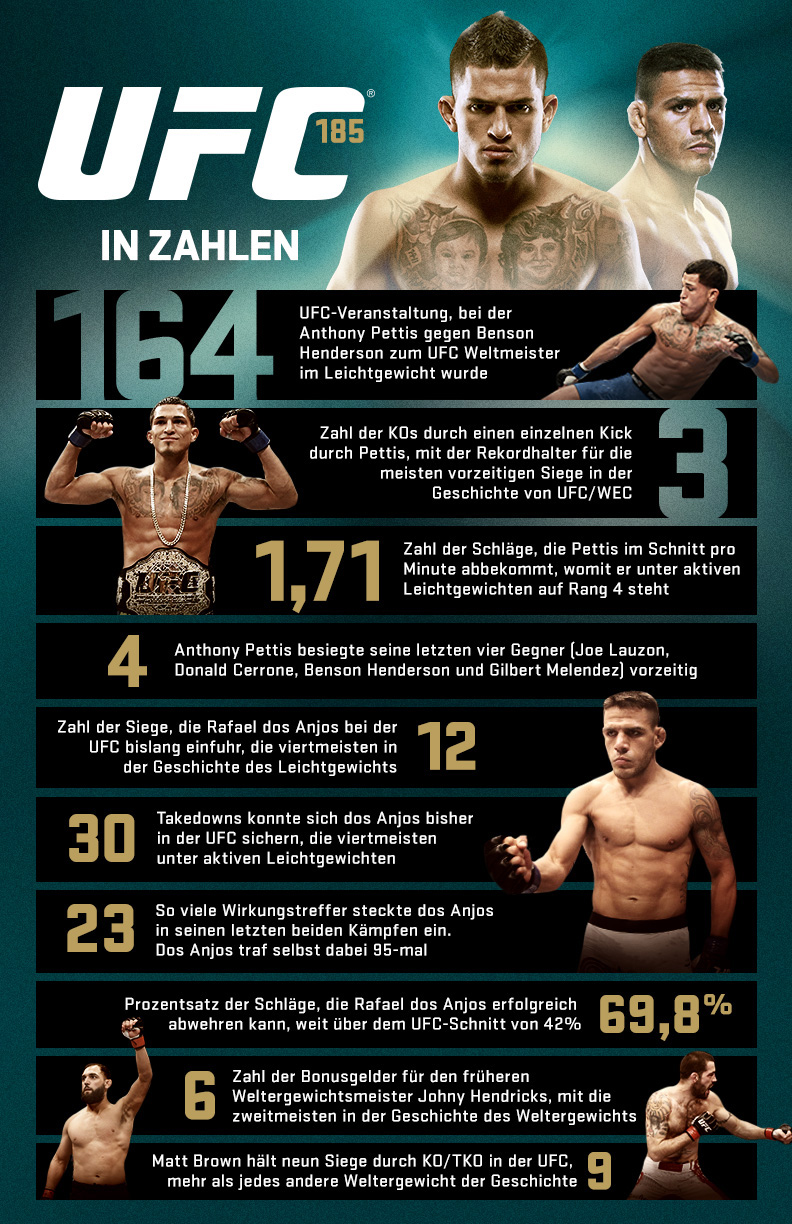 UFC® 185

IN ZAHLEN

164 UFC-Veranstaltung, bei der Anthony Pettis gegen Benson Henderson zum UFC Weltmeister im Leichtgewicht wurde

Zahl der KOs durch einen einzelnen Kick durch Pettis, mit der Rekordhalter für die meisten vorzeitigen Siege in der Geschichte von UFC/WEC 3

UFC

1,71 Zahl der Schläge, die Pettis im Schnitt pro Minute abbekommt, womit er unter aktiven Leichtgewichten auf Rang 4 steht

4 Anthony Pettis besiegte seine letzten vier Gegner (Joe Lauzon, Donald Cerrone, Benson Henderson und Gilbert Melendez) vorzeitig

Zahl der Siege, die Rafael dos Anjos bei der UFC bislang einfuhr, die viertmeisten in der Geschichte des Leichtgewichts 12

30 Takedowns konnte sich dos Anjos bisher in der UFC sichern, die viertmeisten unter aktiven Leichtgewichten

23 So viele Wirkungstreffer steckte dos Anjos in seinen letzten beiden Kämpfen ein. Dos Anjos traf selbst dabei 95-mal

Prozentsatz der Schläge, die Rafael dos Anjos erfolgreich abwehren kann, weit über dem UFC-Schnitt von 42% 69,8%

6 Zahl der Bonusgelder für den früheren Weltergewichtsmeister Johny Hendricks, mit die zweitmeisten in der Geschichte des Weltergewichts

Matt Brown hält neun Siege durch KO/TKO in der UFC, mehr als jedes andere Weltergewicht der Geschichte 9