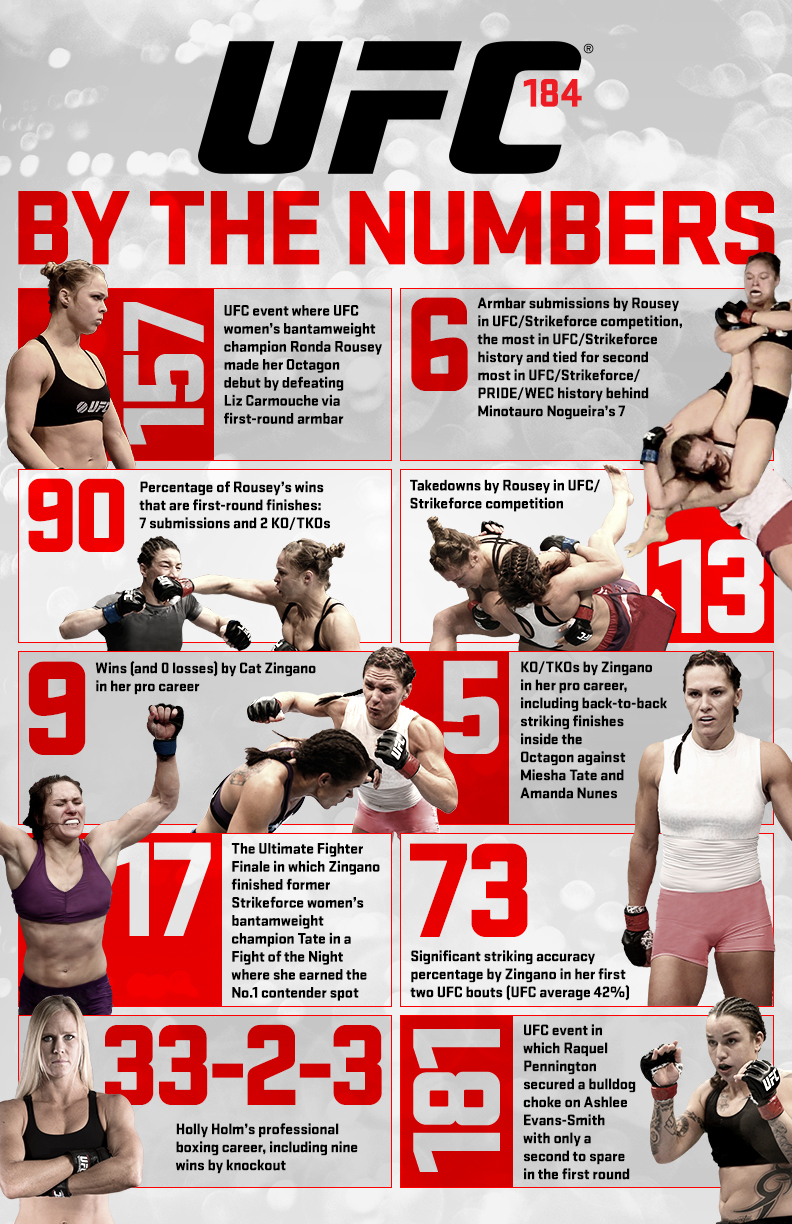 UFC® 184

BY THE NUMBERS

157

UFC event where UFC women's bantamweight champion Ronda Rousey made her Octagon debut by defeating Liz Carmouche via first-round armbar

6

Armbar submissions by Rousey in UFC/Strikeforce competition, the most in UFC/Strikeforce history and tied for second most in UFC/Strikeforce/PRIDE/WEC history behind Minotauro Nogueira's 7

90

Percentage of Rousey's wins that are first-round finishes: 7 submissions and 2 KO/TKOs

Takedowns by Rousey in UFC/Strikeforce competition

13

9

Wins (and 0 losses) by Cat Zingano in her pro career

5

KO/TKOs by Zingano in her pro career, including back-to-back striking finishes inside the Octagon against Miesha Tate and Amanda Nunes

17

The Ultimate Fighter Finale in which Zingano finished former Strikeforce women's bantamweight champion Tate in a Fight of the Night where she earned the No.1 contender spot

73

Significant striking accuracy percentage by Zingano in her first two UFC bouts (UFC average 42%)

33-2-3

Holly Holm's professional boxing career, including nine wins by knockout

181

UFC event in which Raquel Pennington secured a bulldog choke on Ashlee Evans-Smith with only a second to spare in the first round