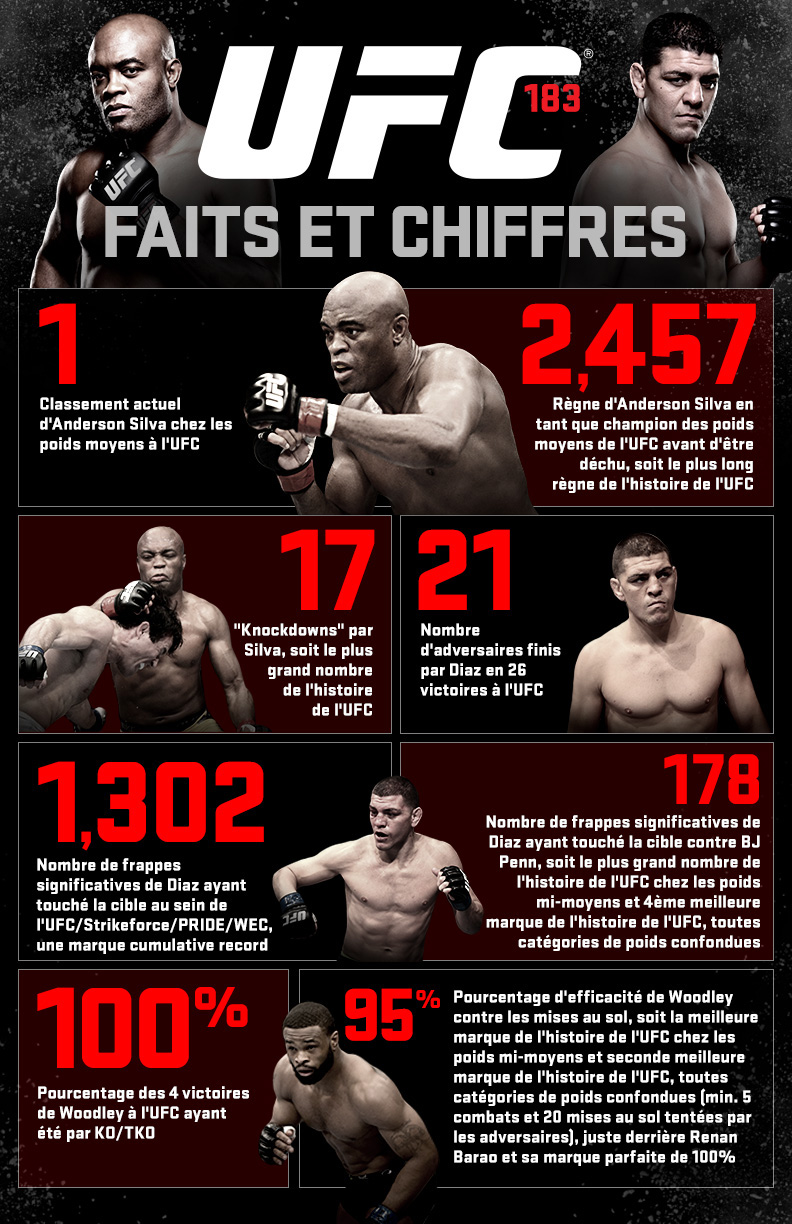 UFC® 183

FAITS ET CHIFFRES

1

Classement actuel d'Anderson Silva chez les poids moyens à l'UFC

2,457

Règne d'Anderson Silva en tant que champion des poids moyens de l'UFC avant d'être déchu, soit le plus long règne de l'histoire de l'UFC

17

"Knockdowns" par Silva, soit le plus grand nombre de l'histoire de l'UFC

21

Nombre d'adversaires finis par Diaz en 26 victoires à l'UFC

1,302

Nombre de frappes significatives de Diaz ayant touché la cible au sein de l'UFC/Strikeforce/PRIDE/WEC, une marque cumulative record

178

Nombre de frappes significatives de Diaz ayant touché la cible contre BJ Penn, soit le plus grand nombre de l'histoire de l'UFC chez les poids mi-moyens et 4ème meilleure marque de l'histoire de l'UFC, toutes catégories de poids confondues

100%

Pourcentage des 4 victoires de Woodley à l'UFC ayant été par KO/TKO

95%

Pourcentage d'efficacité de Woodley contre les mises au sol, soit la meilleure marque de l'histoire de l'UFC chez les poids mi-moyens et seconde meilleure marque de l'histoire de l'UFC, toutes catégories de poids confondues (min. 5 combats et 20 mises au sol tentées par les adversaires), juste derrière Renan Barao et sa marque parfaite de 100%