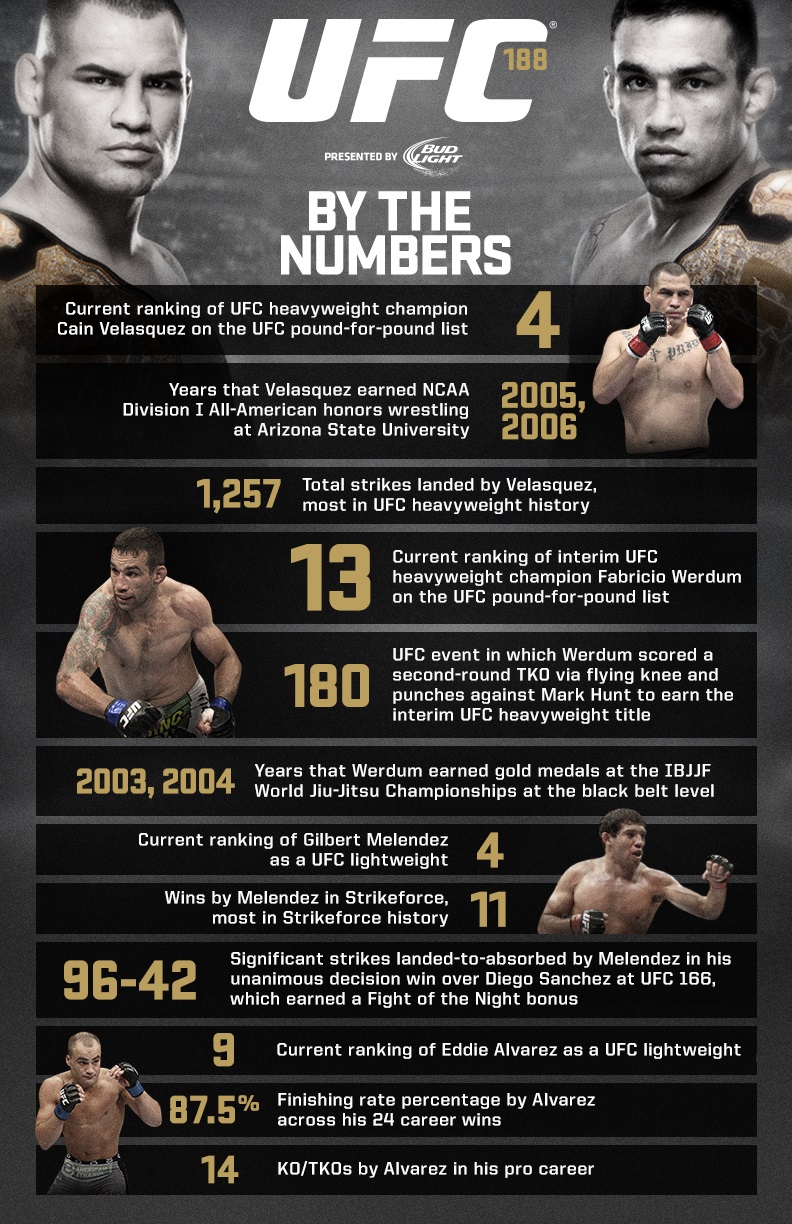 UFC 188

PRESENTED BY BUD LIGHT

BY THE NUMBERS

Current ranking of UFC heavyweight champion Cain Velasquez on the UFC pound-for-pound list 4

Years that Velasquez earned NCAA Division I All-American honors wrestling at Arizona State University 2005, 2006

1,257 Total strikes landed by Velasquez, most in UFC heavyweight history

13 Current ranking of interim UFC heavyweight champion Fabricio Werdum on the UFC pound-for-pound list

180 UFC event in which Werdum scored a second-round TKO via flying knee and punches against Mark Hunt to earn the interim UFC heavyweight title

2003, 2004 Years that Werdum earned gold medals at the IBJJF World Jiu-Jitsu Championships at the black belt level

Current ranking of Gilbert Melendez as a UFC lightweight 4

Wins by Melendez in Strikeforce, most in Strikeforce history 11

96-42 Significant strikes landed-to-absorbed by Melendez in his unanimous decision win over Diego Sanchez at UFC 166, which earned a Fight of the Night bonus

9 Current ranking of Eddie Alvarez as a UFC lightweight

87.5% Finishing rate percentage by Alvarez across his 24 career wins

14 KO/TKOs by Alvarez in his pro career