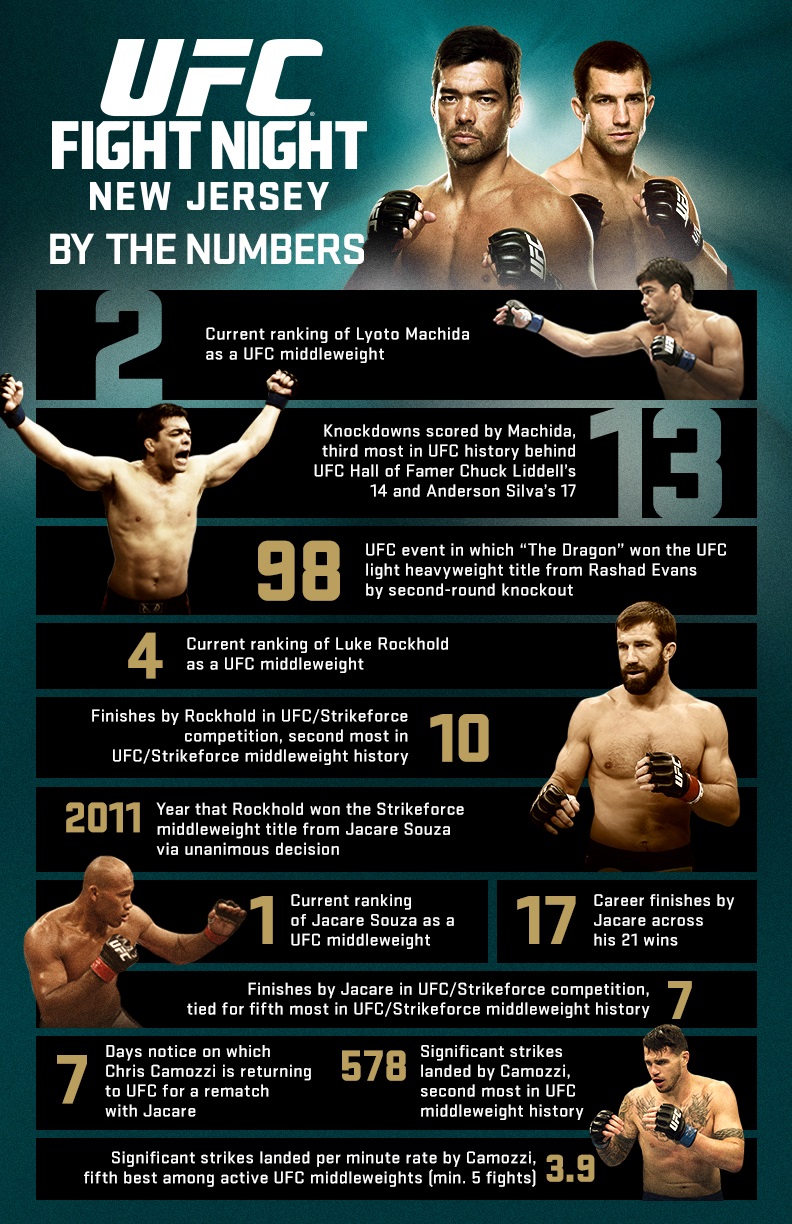 UFC
FIGHT NIGHT
NEW JERSEY
BY THE NUMBERS

2
Current ranking of Lyoto Machida as a UFC middleweight

Knockdowns scored by Machida, third most in UFC history behind UFC Hall of Famer Chuck Liddell's 14 and Anderson Silva's 17
13

98
UFC event in which "The Dragon" won the UFC light heavyweight title from Rashad Evans by second-round knockout

4
Current ranking of Luke Rockhold as a UFC middleweight

Finishes by Rockhold in UFC/Strikeforce competition, second most in UFC/Strikeforce middleweight history
10

2011
Year that Rockhold won the Strikeforce middleweight title from Jacare Souza via unanimous decision

1
Current ranking of Jacare Souza as a UFC middleweight

17
Career finishes by Jacare across his 21 wins

Finishes by Jacare in UFC/Strikeforce competition, tied for fifth most in UFC/Strikeforce middleweight history
7

7
Days notice on which Chris Camozzi is returning to UFC for a rematch with Jacare

578
Significant strikes landed by Camozzi, second most in UFC middleweight history

Significant strikes landed per minute rate by Camozzi, fifth best among active UFC middleweights (min. 5 fights)
3.9